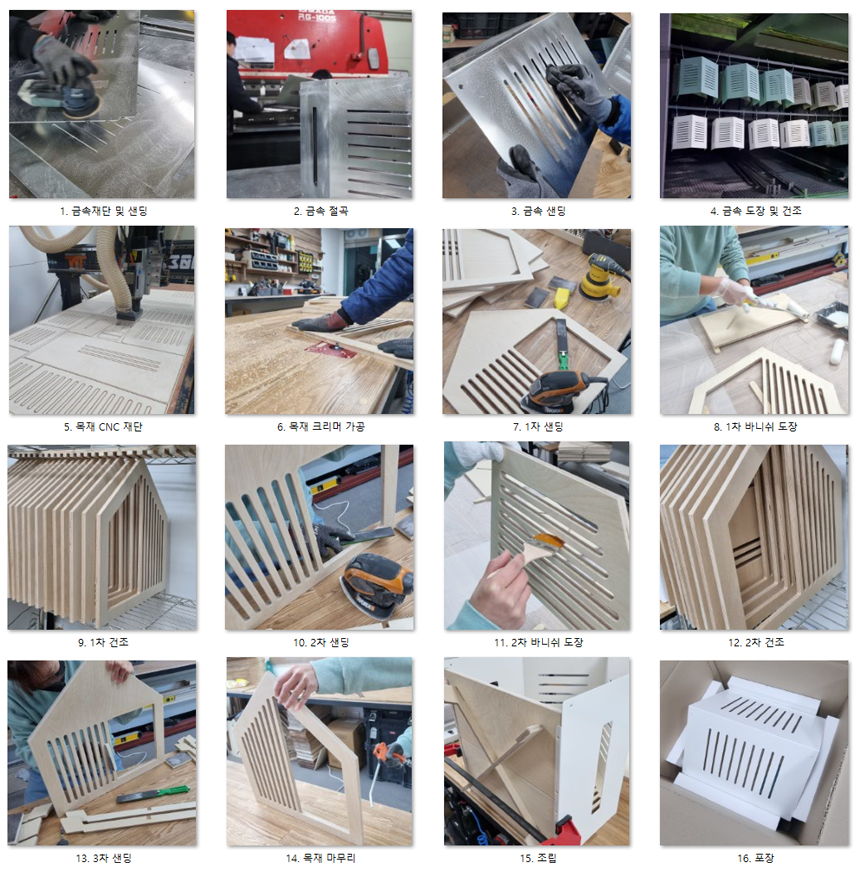 RG-100S

1. 금속재단 및 샌딩

2. 금속 절곡

3. 금속 샌딩

4. 금속 도장 및 건조

5. 목재 CNC 재단

6. 목재 크리머 가공

7. 1차 샌딩

8. 1차 바니쉬 도장

9. 1차 건조

10. 2차 샌딩

11. 2차 바니쉬 도장

12. 2차 건조

13. 3차 샌딩

14. 목재 마무리

15. 조립

16. 포장