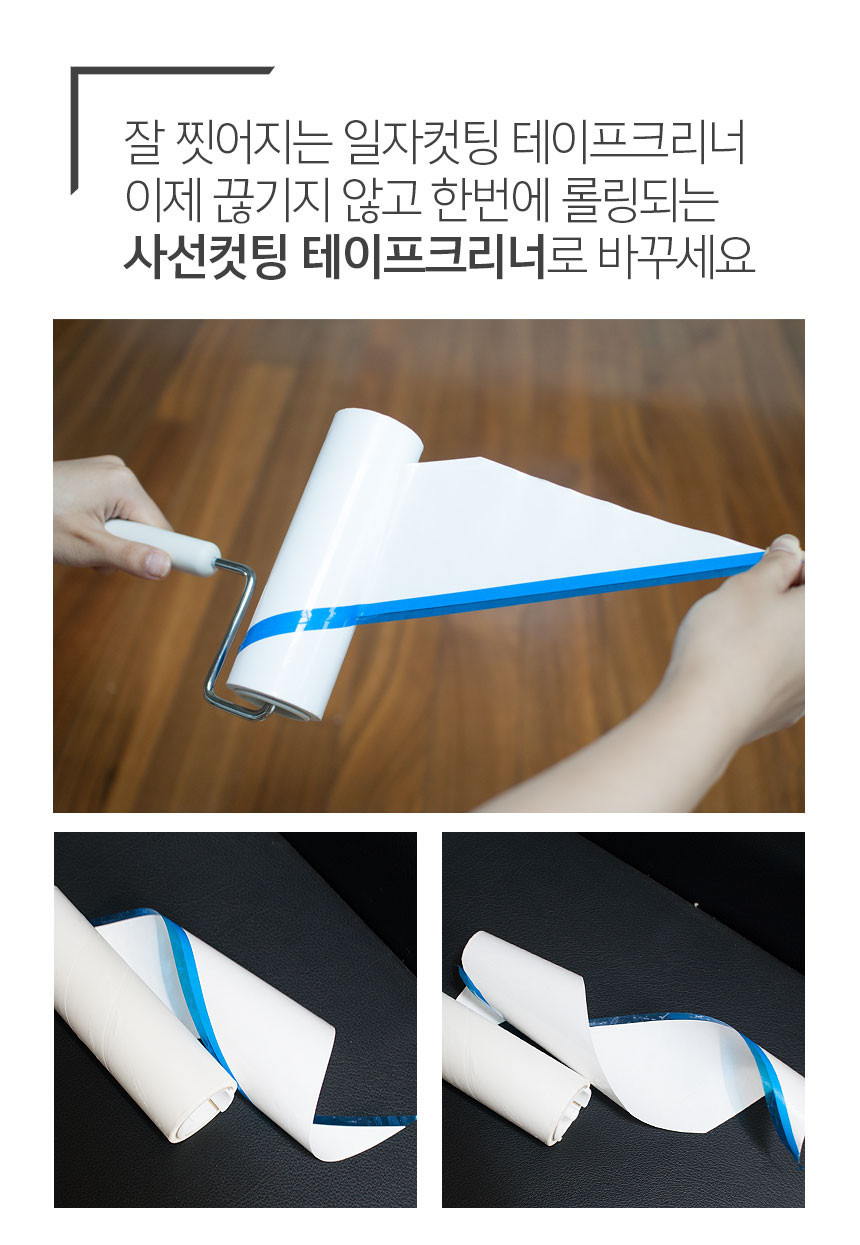 잘 찢어지는 일자컷팅 테이프크리너
이제 끊기지 않고 한번에 롤링되는
사선컷팅 테이프크리너로 바꾸세요