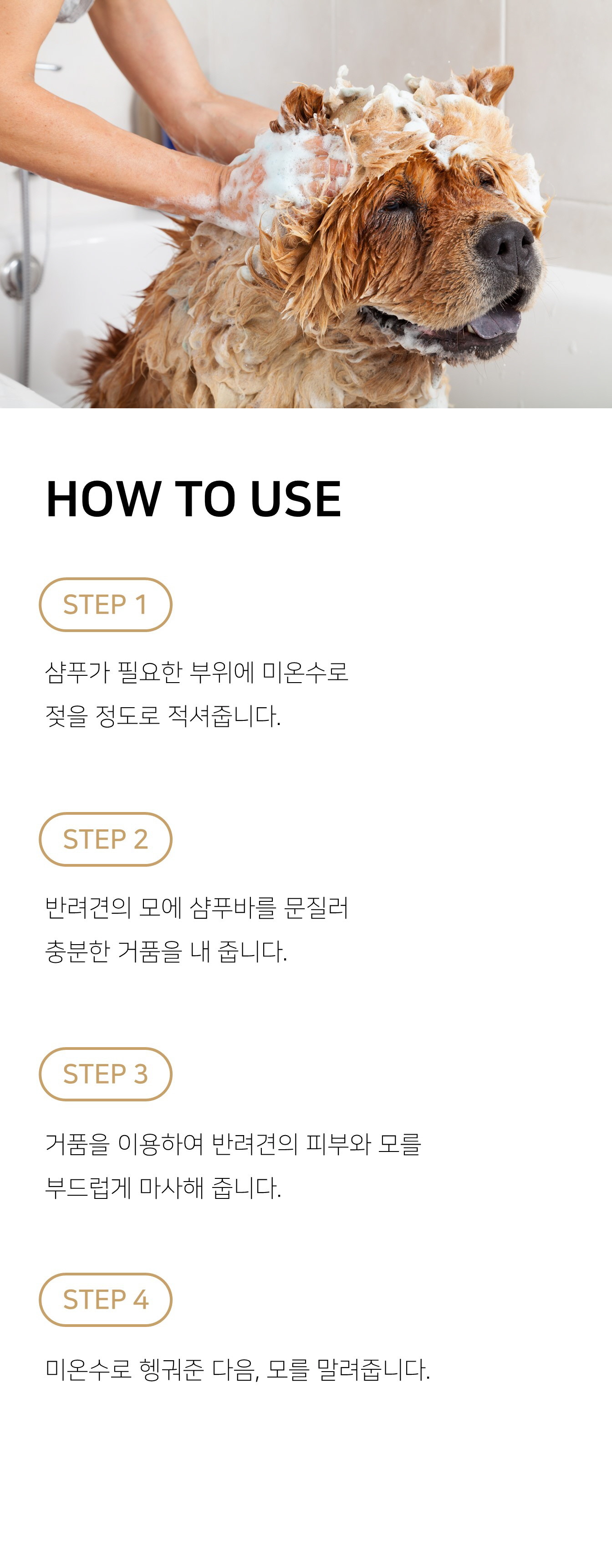 HOW TO USE

STEP 1

샴푸가 필요한 부위에 미온수로 젖을 정도로 적셔줍니다.

STEP 2

반려견의 모에 샴푸바를 문질러 충분한 거품을 내 줍니다.

STEP 3

거품을 이용하여 반려견의 피부와 모를 부드럽게 마사해 줍니다.

STEP 4

미온수로 헹궈준 다음, 모를 말려줍니다.