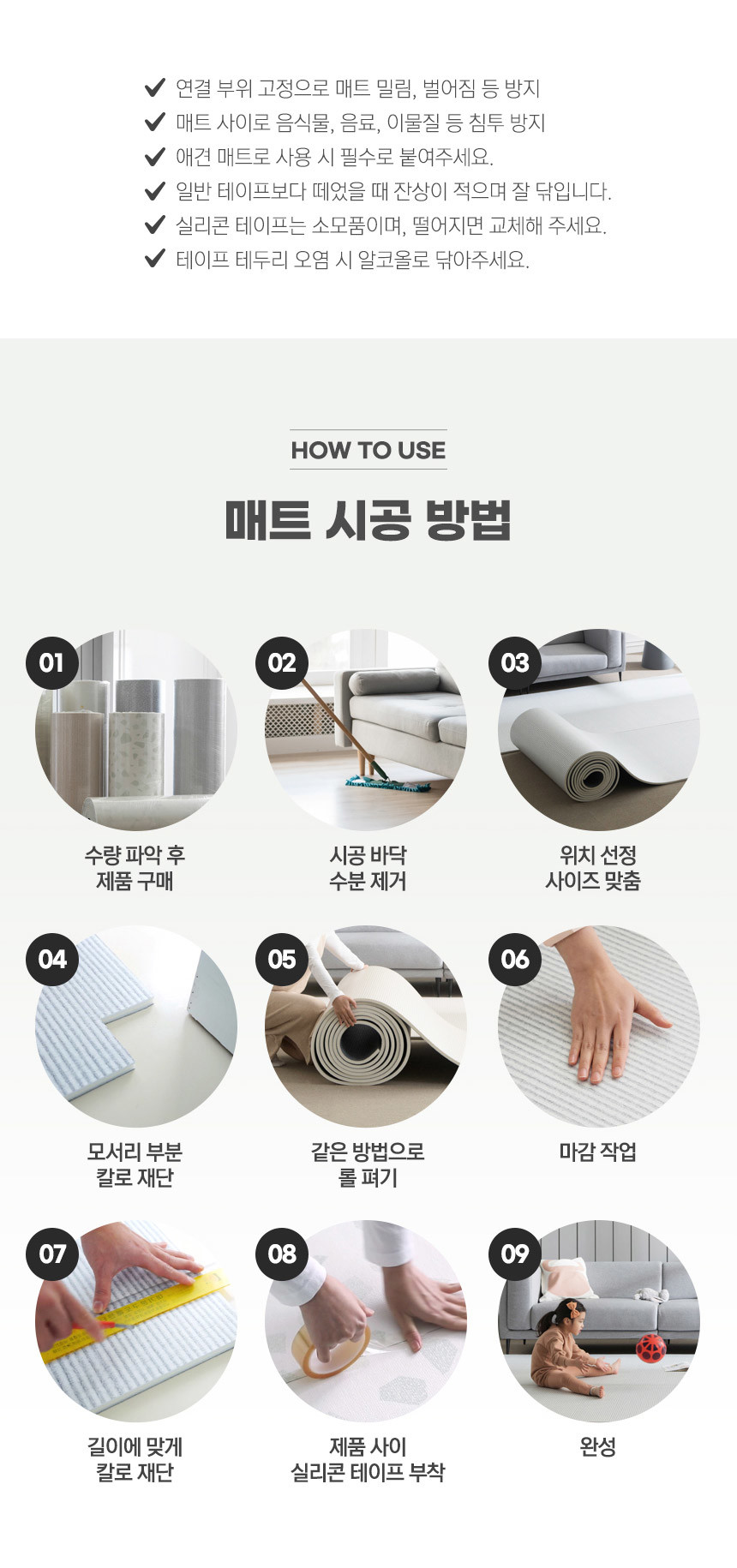 ✔ 연결 부위 고정으로 매트 밀림, 벌어짐 등 방지
✔ 매트 사이로 음식물, 음료, 이물질 등 침투 방지
✔ 애견 매트로 사용 시 필수로 붙여주세요.
✔ 일반 테이프보다 떼었을 때 잔상이 적으며 잘 닦입니다.
✔ 실리콘 테이프는 소모품이며, 떨어지면 교체해 주세요.
✔ 테이프 테두리 오염 시 알코올로 닦아주세요.

HOW TO USE

매트 시공 방법

01
수량 파악 후
제품 구매

02
시공 바닥
수분 제거

03
위치 선정
사이즈 맞춤

04
모서리 부분
칼로 재단

05
같은 방법으로
롤 펴기

06
마감 작업

07
길이에 맞게
칼로 재단

08
제품 사이
실리콘 테이프 부착

09
완성