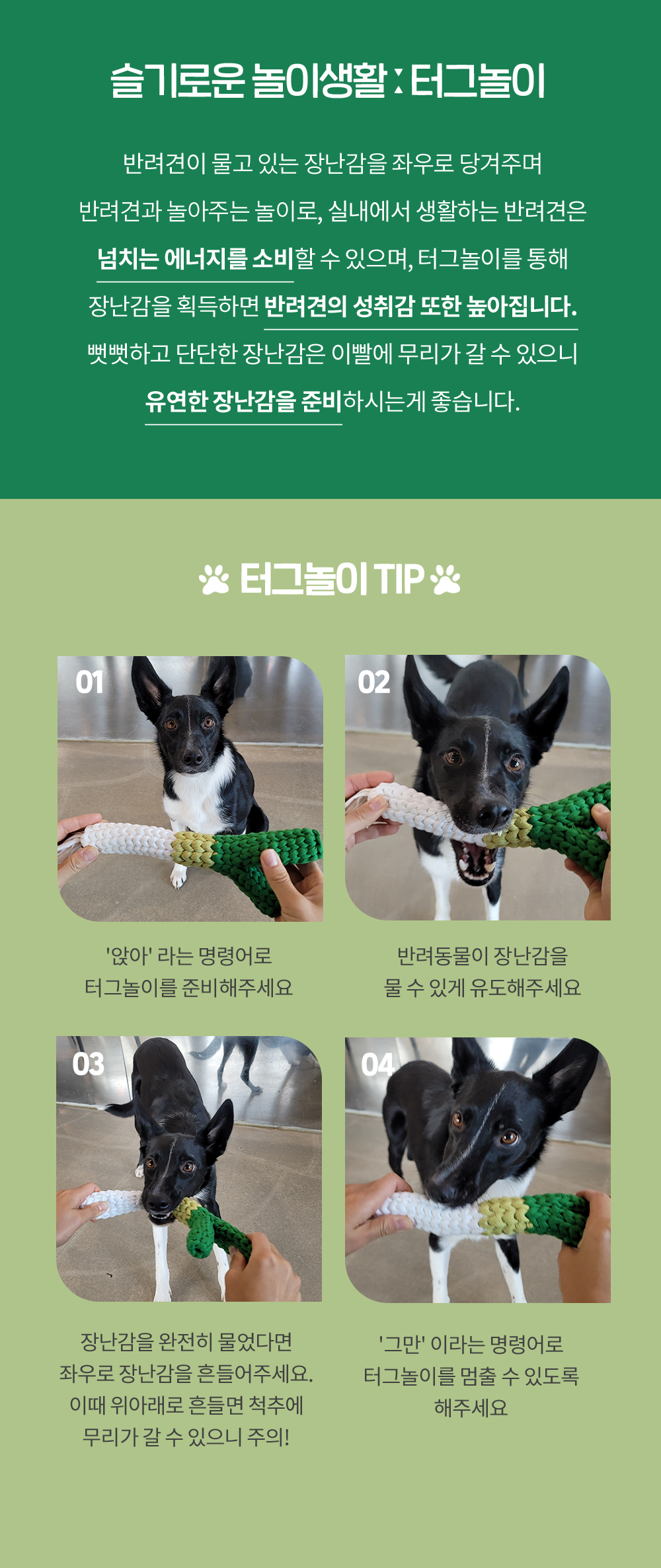 슬기로운 놀이생활 : 터그놀이

반려견이 물고 있는 장난감을 좌우로 당겨주며 반려견과 놀아주는 놀이로, 실내에서 생활하는 반려견은 넘치는 에너지를 소비할 수 있으며, 터그놀이를 통해 장난감을 획득하면 반려견의 성취감 또한 높아집니다. 뻣뻣하고 단단한 장난감은 이빨에 무리가 갈 수 있으니 유연한 장난감을 준비하시는게 좋습니다.

터그놀이 TIP

01

'앉아' 라는 명령어로 터그놀이를 준비해주세요

02

반려동물이 장난감을 물 수 있게 유도해주세요

03

장난감을 완전히 물었다면 좌우로 장난감을 흔들어주세요. 이때 위아래로 흔들면 척추에 무리가 갈 수 있으니 주의!

04

'그만' 이라는 명령어로 터그놀이를 멈출 수 있도록 해주세요