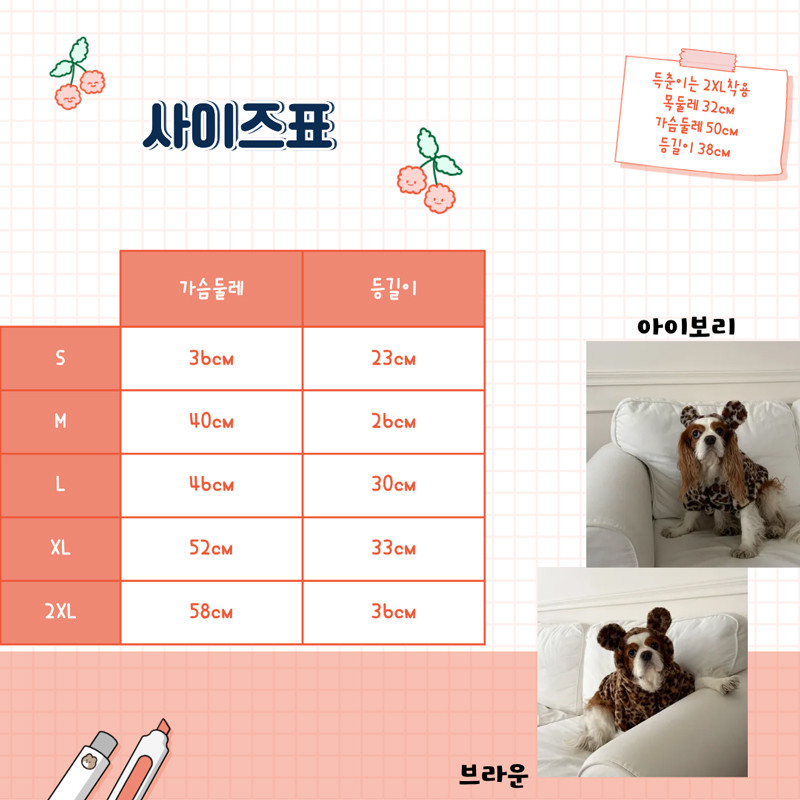 사이즈표

득춘이는 2XL착용
목둘레 32cm
가슴둘레 50cm
등길이 38cm

| | 가슴둘레 | 등길이 |
|---|---|---|
| S | 36cm | 23cm |
| M | 40cm | 26cm |
| L | 46cm | 30cm |
| XL | 52cm | 33cm |
| 2XL | 58cm | 36cm |

아이보리

브라운