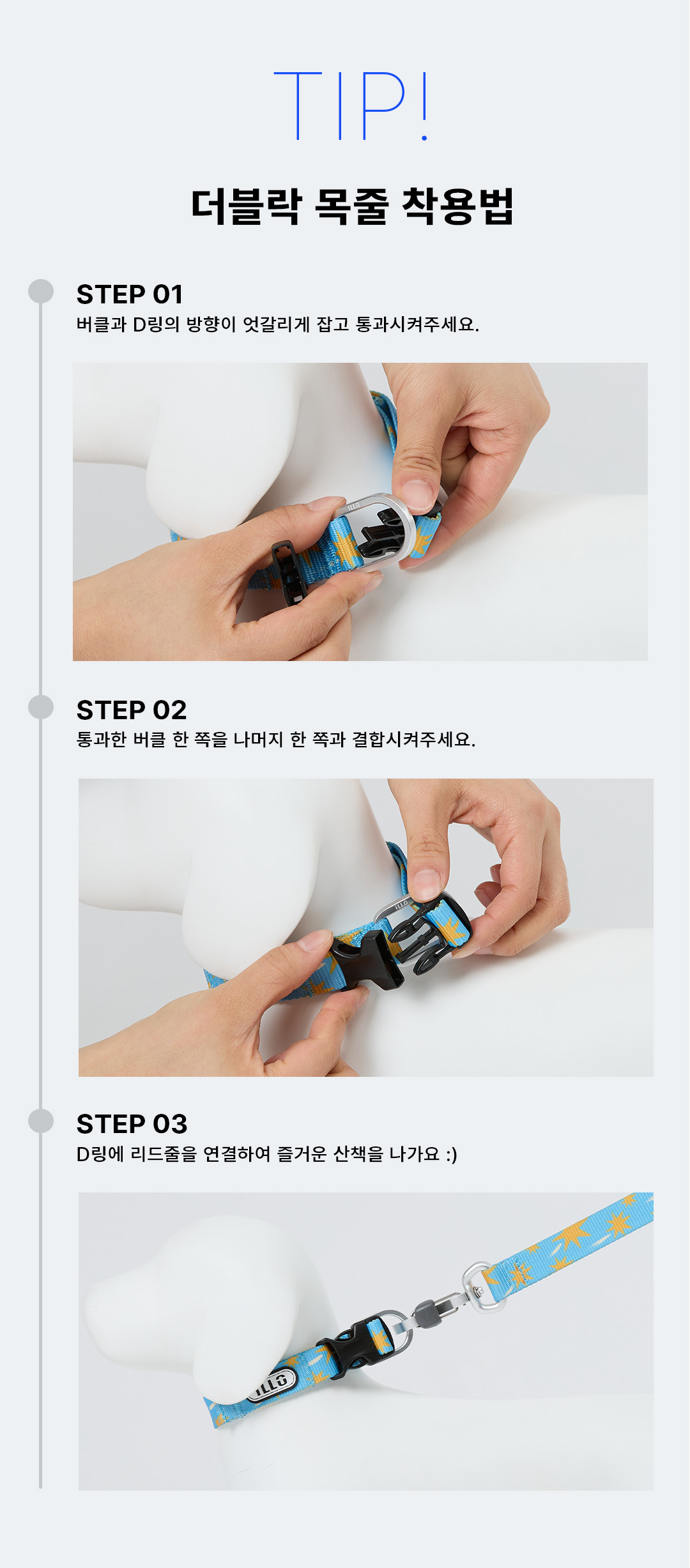 TIP!

더블락 목줄 착용법

STEP 01
버클과 D링의 방향이 엇갈리게 잡고 통과시켜주세요.

ILLO

STEP 02
통과한 버클 한 쪽을 나머지 한 쪽과 결합시켜주세요.

ILLO

STEP 03
D링에 리드줄을 연결하여 즐거운 산책을 나가요 :)

ILLO